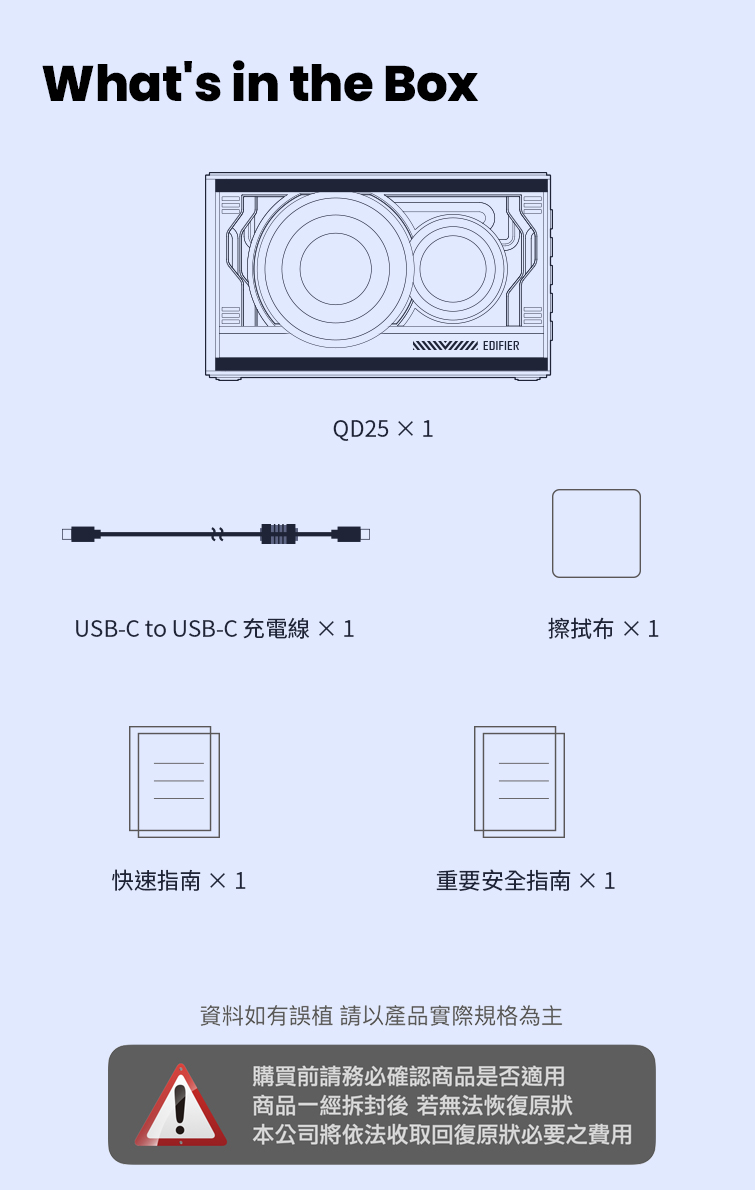 What's in the Box

EDIFIER

QD25 × 1

USB-C to USB-C 充電線 × 1

擦拭布 × 1

快速指南 × 1

重要安全指南 × 1

資料如有誤植 請以產品實際規格為主

購買前請務必確認商品是否適用
商品一經拆封後 若無法恢復原狀
本公司將依法收取回復原狀必要之費用